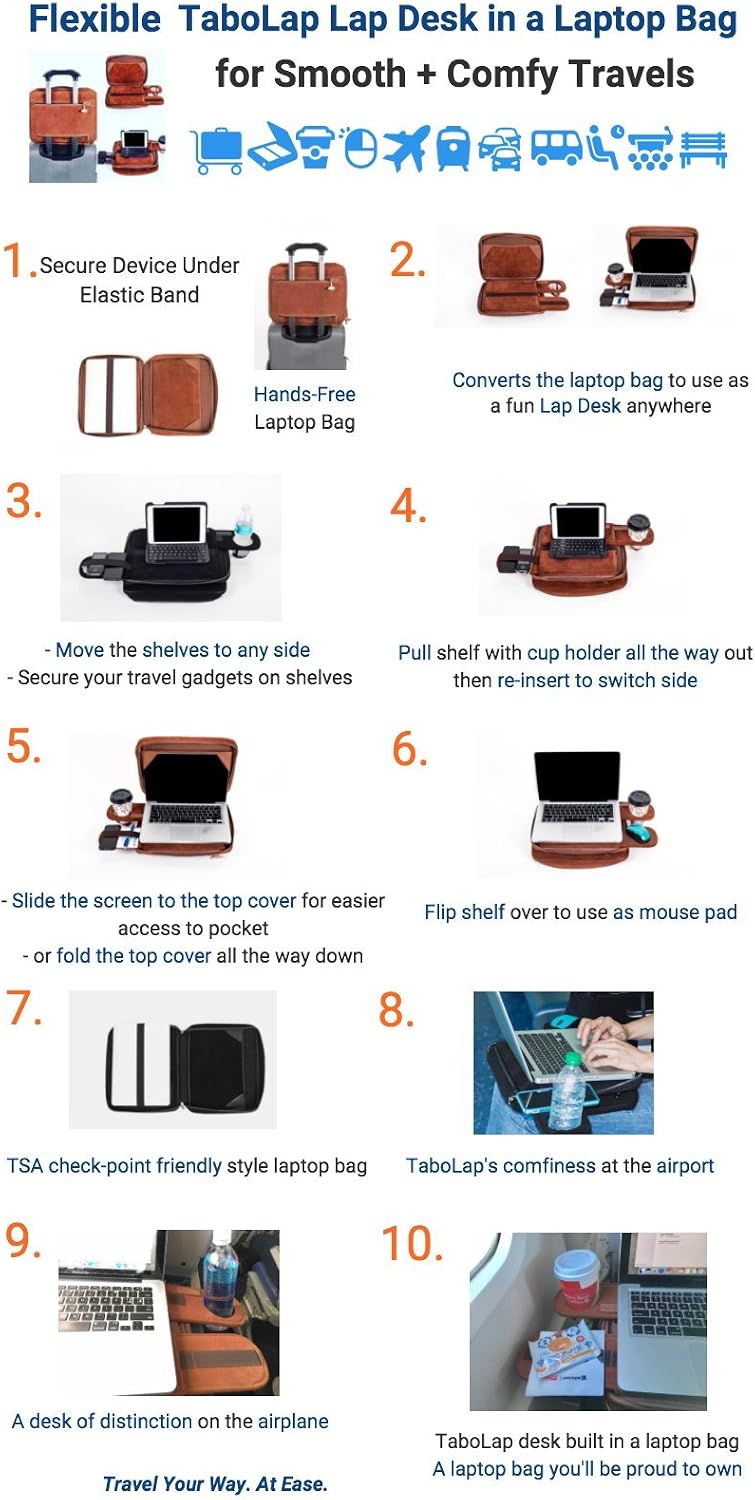 Flexible TaboLap Lap Desk in a Laptop Bag for Smooth + Comfy Travels

1. Secure Device Under Elastic Band

Hands-Free Laptop Bag

2.

Converts the laptop bag to use as a fun Lap Desk anywhere

3.

- Move the shelves to any side
- Secure your travel gadgets on shelves

4.

Pull shelf with cup holder all the way out then re-insert to switch side

5.

- Slide the screen to the top cover for easier access to pocket
- or fold the top cover all the way down

6.

Flip shelf over to use as mouse pad

7.

TSA check-point friendly style laptop bag

8.

TaboLap's comfiness at the airport

9.

A desk of distinction on the airplane

10.

TaboLap desk built in a laptop bag
A laptop bag you'll be proud to own

Travel Your Way. At Ease.